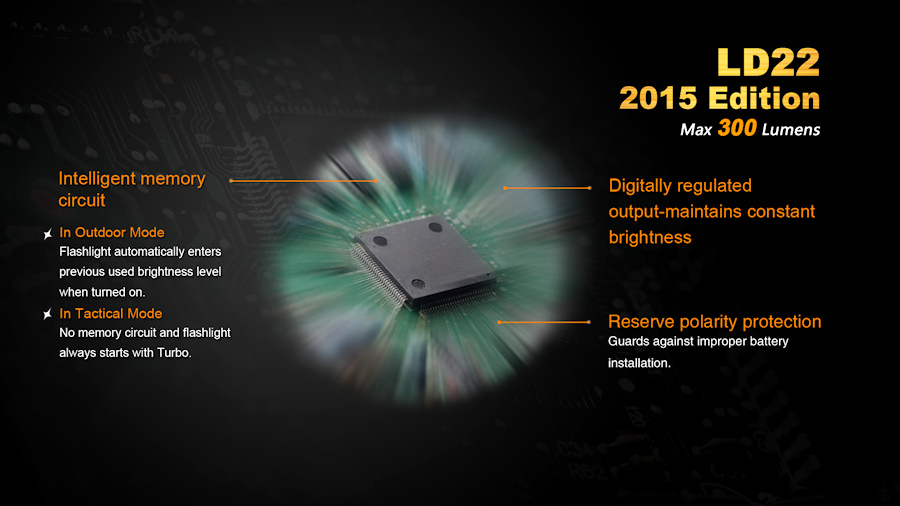 LD22
2015 Edition
Max 300 Lumens

Intelligent memory circuit

In Outdoor Mode
Flashlight automatically enters previous used brightness level when turned on.

In Tactical Mode
No memory circuit and flashlight always starts with Turbo.

Digitally regulated output-maintains constant brightness

Reserve polarity protection
Guards against improper battery installation.