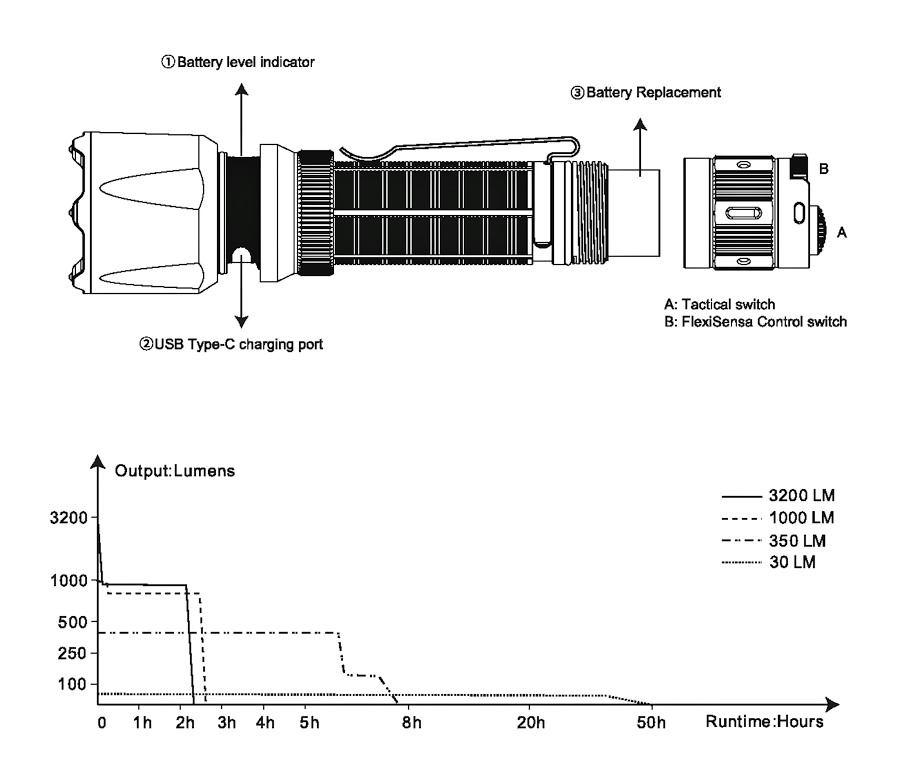 ①Battery level indicator

③Battery Replacement

B

A

A: Tactical switch
B: FlexiSensa Control switch

②USB Type-C charging port

Output:Lumens

3200 LM
1000 LM
350 LM
30 LM

3200
1000
500
250
100

0
1h
2h
3h
4h
5h
8h
20h
50h
Runtime:Hours