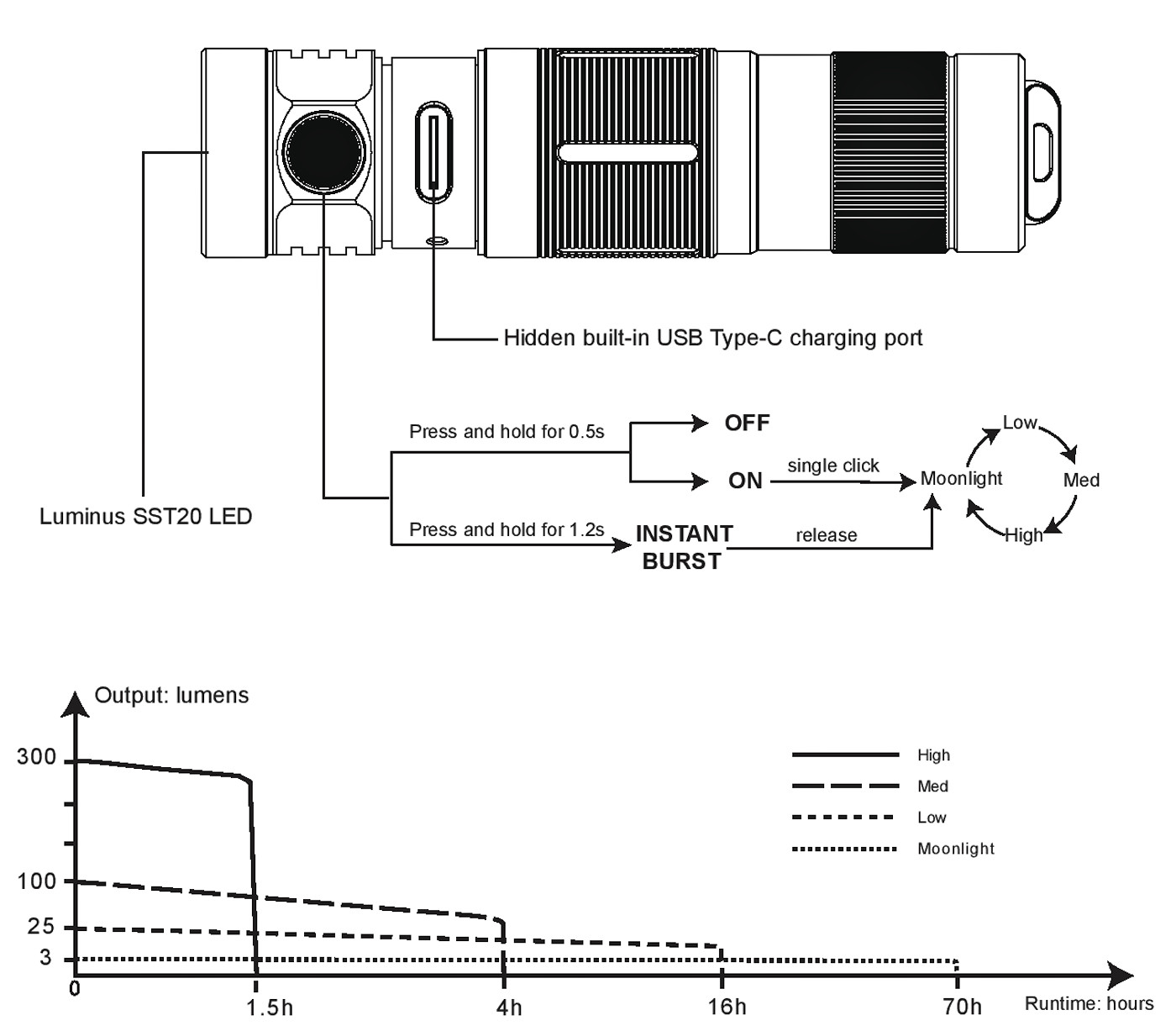 Hidden built-in USB Type-C charging port

Luminus SST20 LED

Press and hold for 0.5s

OFF

ON

single click

Moonlight

Low

Med

High

Press and hold for 1.2s

INSTANT BURST

release

Output: lumens

300

100

25

3

0

1.5h

4h

16h

70h

Runtime: hours

High

Med

Low

Moonlight